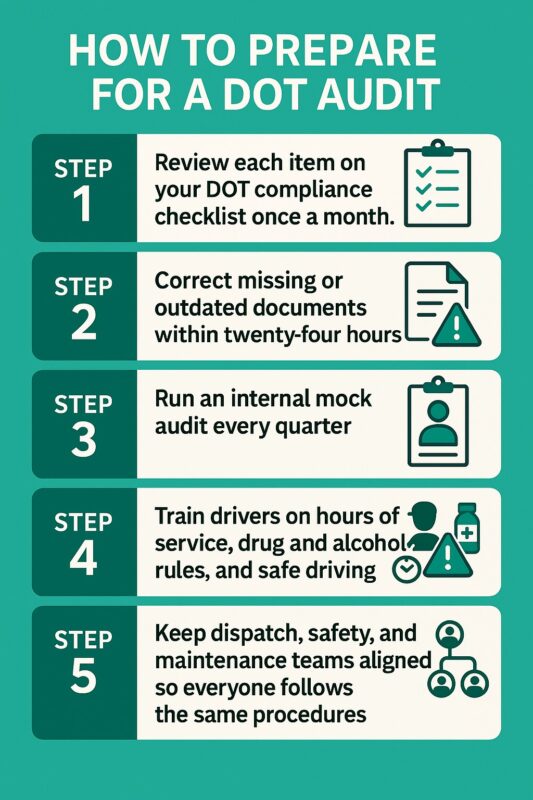 HOW TO PREPARE FOR A DOT AUDIT

STEP 1
Review each item on your DOT compliance checklist once a month.

STEP 2
Correct missing or outdated documents within twenty-four hours

STEP 3
Run an internal mock audit every quarter

STEP 4
Train drivers on hours of service, drug and alcohol rules, and safe driving

STEP 5
Keep dispatch, safety, and maintenance teams aligned so everyone follows the same procedures